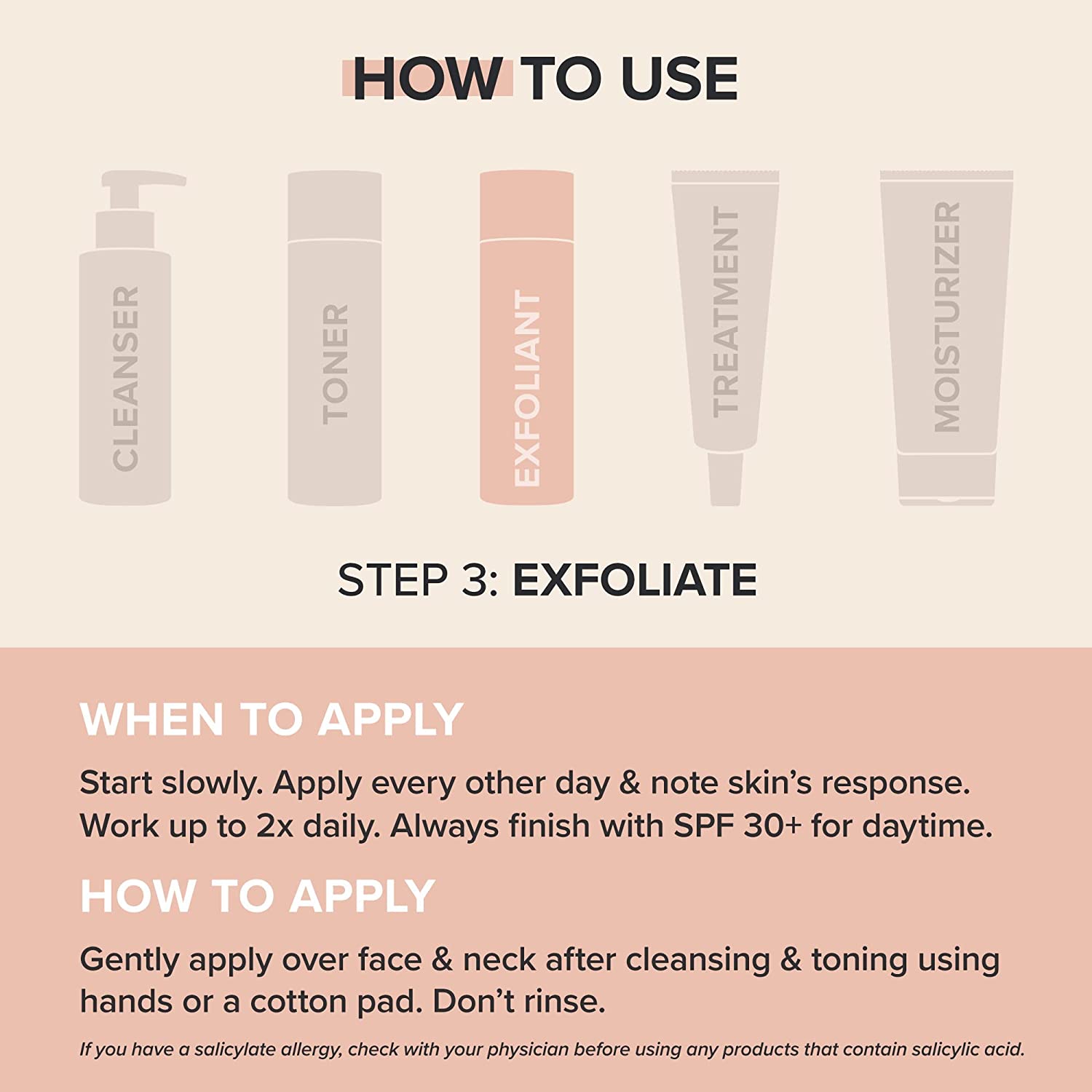 HOW TO USE

CLEANSER

TONER

EXFOLIANT

TREATMENT

MOISTURIZER

STEP 3: EXFOLIATE

WHEN TO APPLY

Start slowly. Apply every other day & note skin's response. Work up to 2x daily. Always finish with SPF 30+ for daytime.

HOW TO APPLY

Gently apply over face & neck after cleansing & toning using hands or a cotton pad. Don't rinse.

If you have a salicylate allergy, check with your physician before using any products that contain salicylic acid.